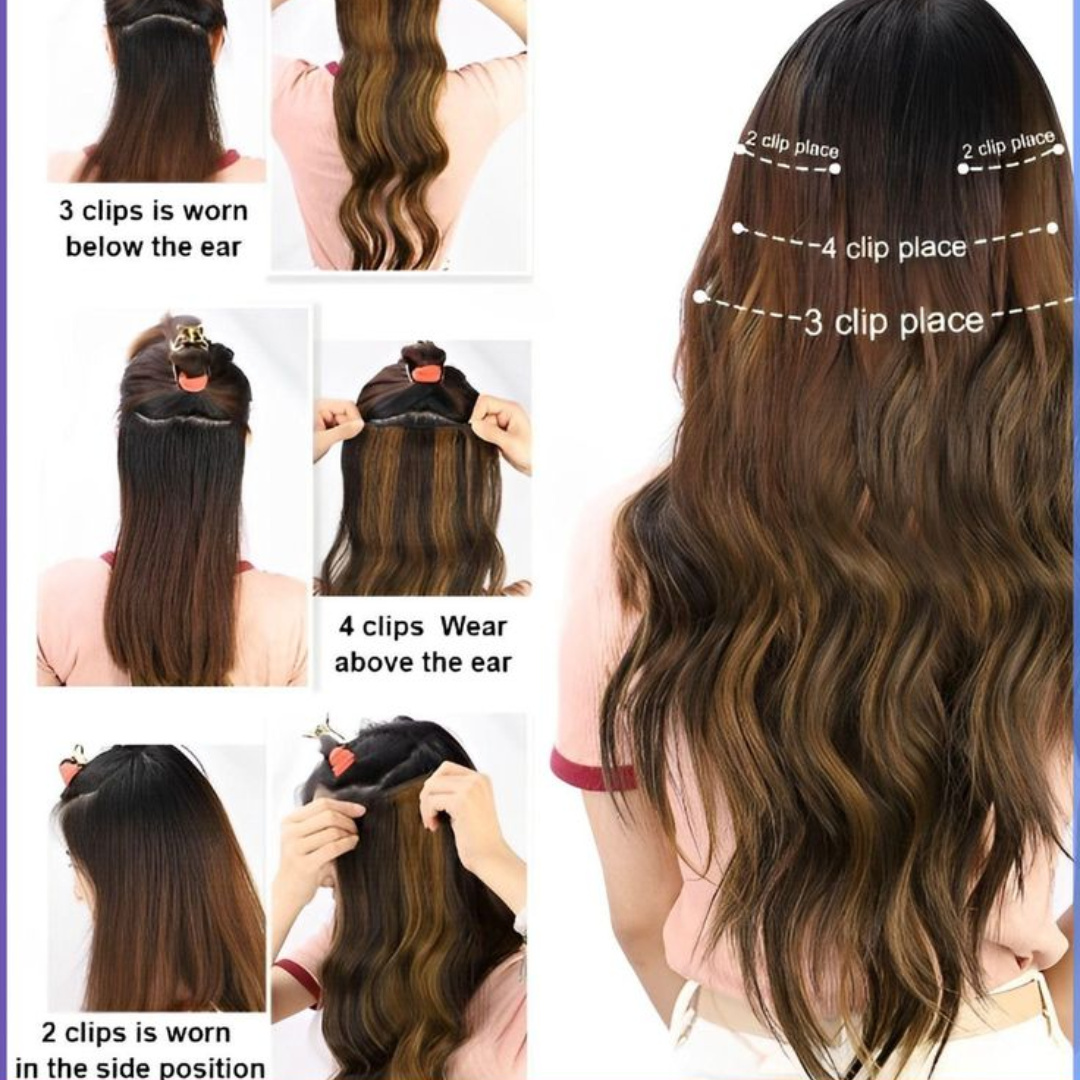 3 clips is worn below the ear

4 clips Wear above the ear

2 clips is worn in the side position

2 clip place

2 clip place

4 clip place

3 clip place